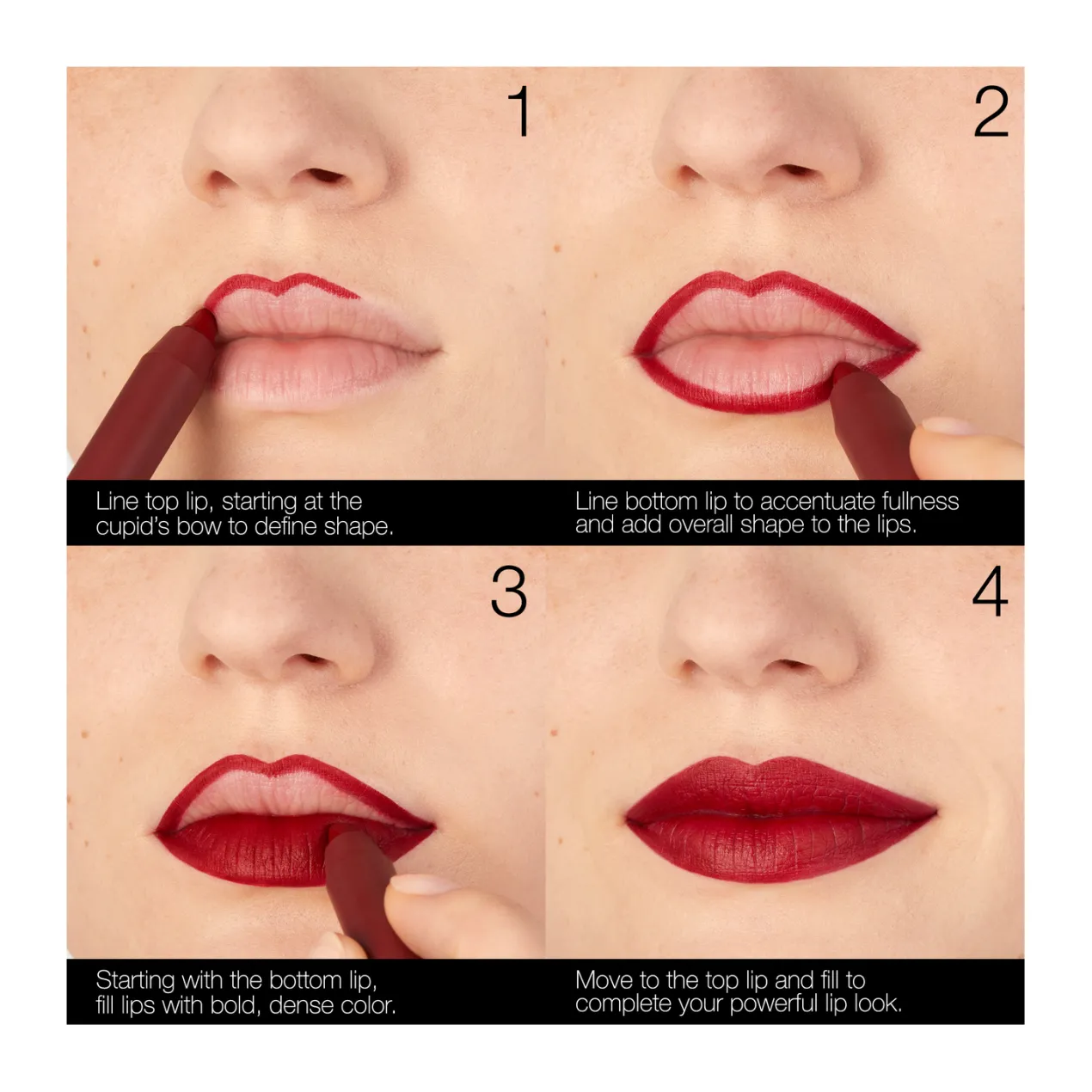 1

Line top lip, starting at the cupid's bow to define shape.

2

Line bottom lip to accentuate fullness and add overall shape to the lips.

3

Starting with the bottom lip, fill lips with bold, dense color.

4

Move to the top lip and fill to complete your powerful lip look.