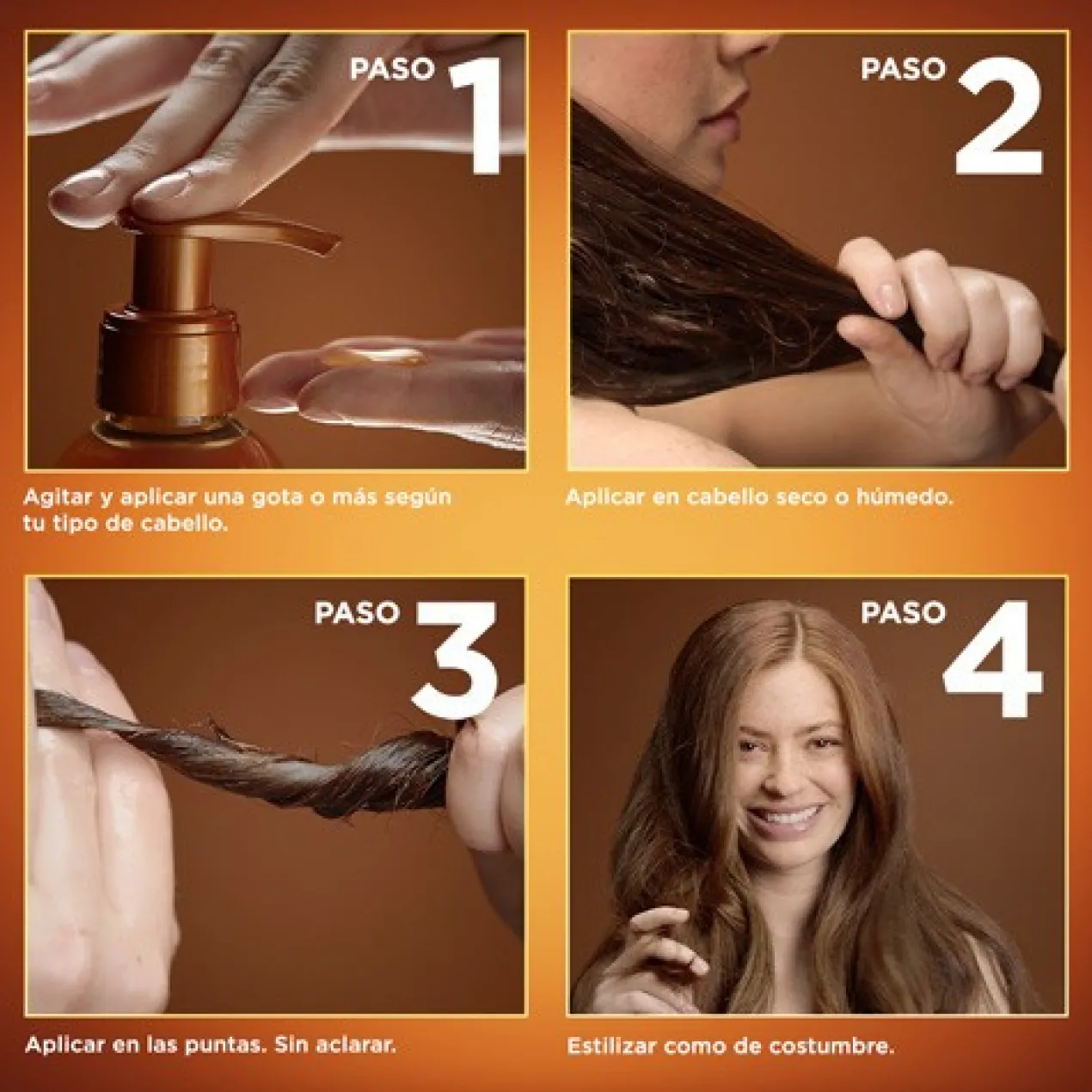 PASO 1

Agitar y aplicar una gota o más según tu tipo de cabello.

PASO 2

Aplicar en cabello seco o húmedo.

PASO 3

Aplicar en las puntas. Sin aclarar.

PASO 4

Estilizar como de costumbre.